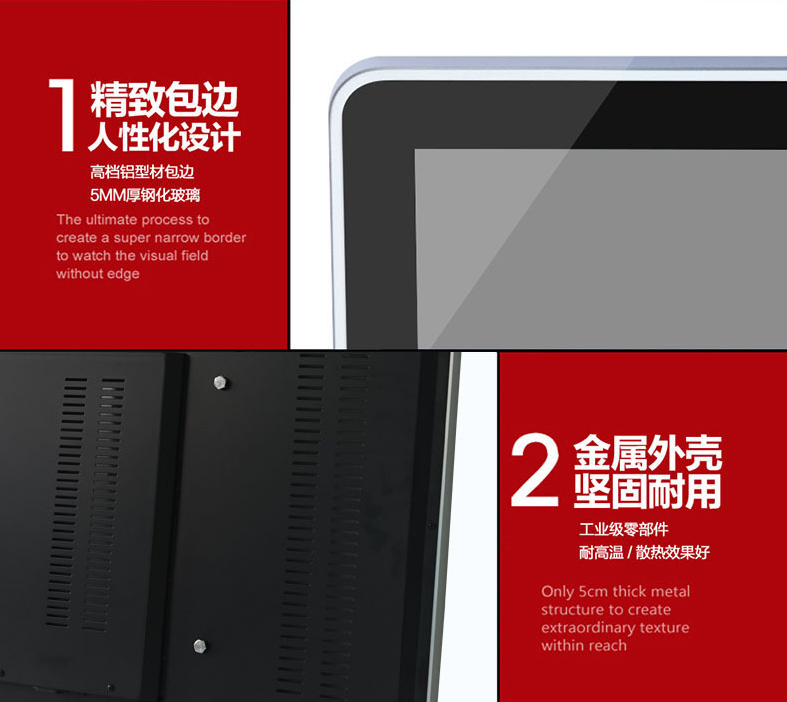 1 精致包边
人性化设计

高档铝型材包边
5MM厚钢化玻璃

The ultimate process to create a super narrow border to watch the visual field without edge

2 金属外壳
坚固耐用

工业级零部件
耐高温 / 散热效果好

Only 5cm thick metal structure to create extraordinary texture within reach